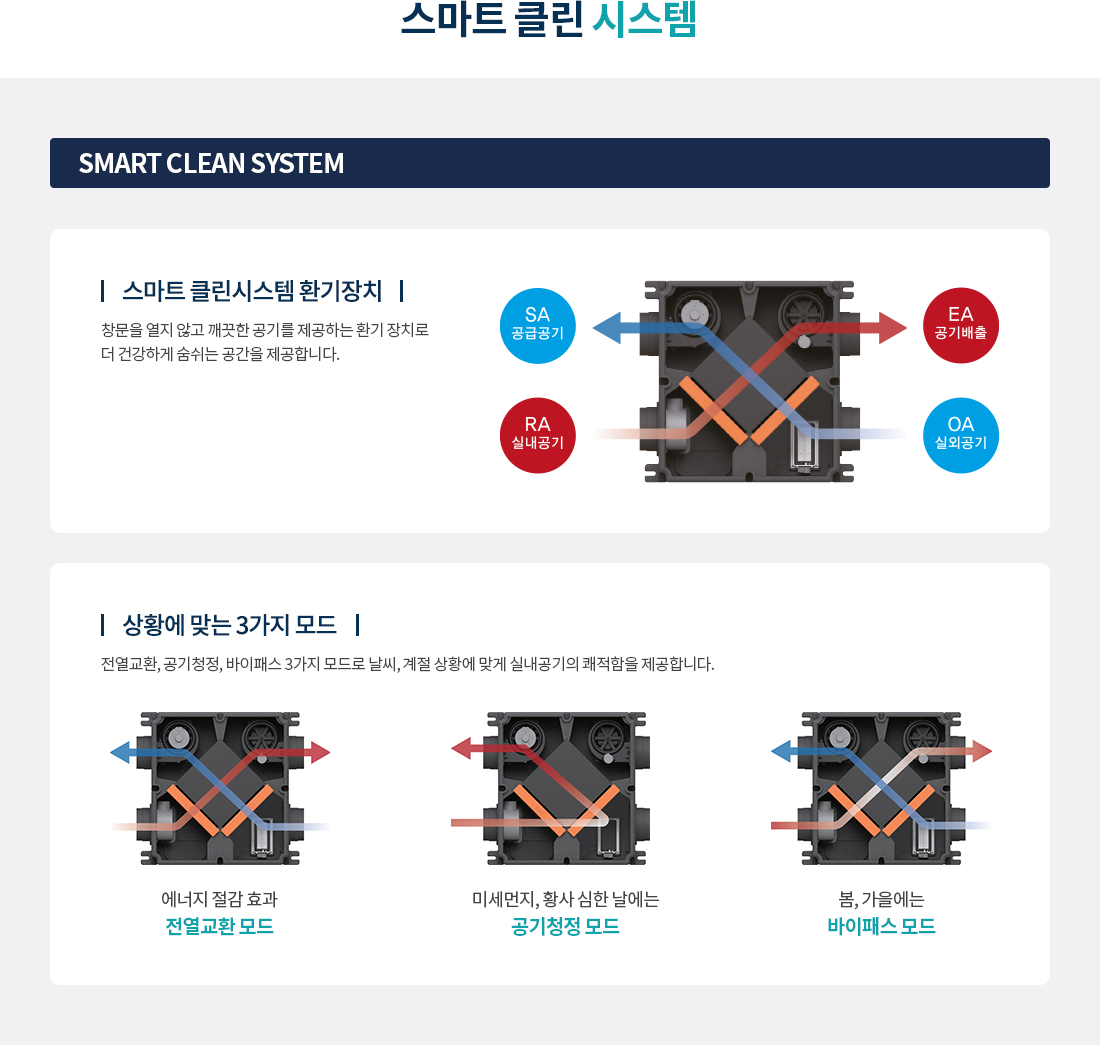 스마트 클린 시스템

SMART CLEAN SYSTEM

스마트 클린시스템 환기장치

창문을 열지 않고 깨끗한 공기를 제공하는 환기 장치로 더 건강하게 숨쉬는 공간을 제공합니다.

SA
공급공기

EA
공기배출

RA
실내공기

OA
실외공기

상황에 맞는 3가지 모드

전열교환, 공기청정, 바이패스 3가지 모드로 날씨, 계절 상황에 맞게 실내공기의 쾌적함을 제공합니다.

에너지 절감 효과
전열교환 모드

미세먼지, 황사 심한 날에는
공기청정 모드

봄, 가을에는
바이패스 모드